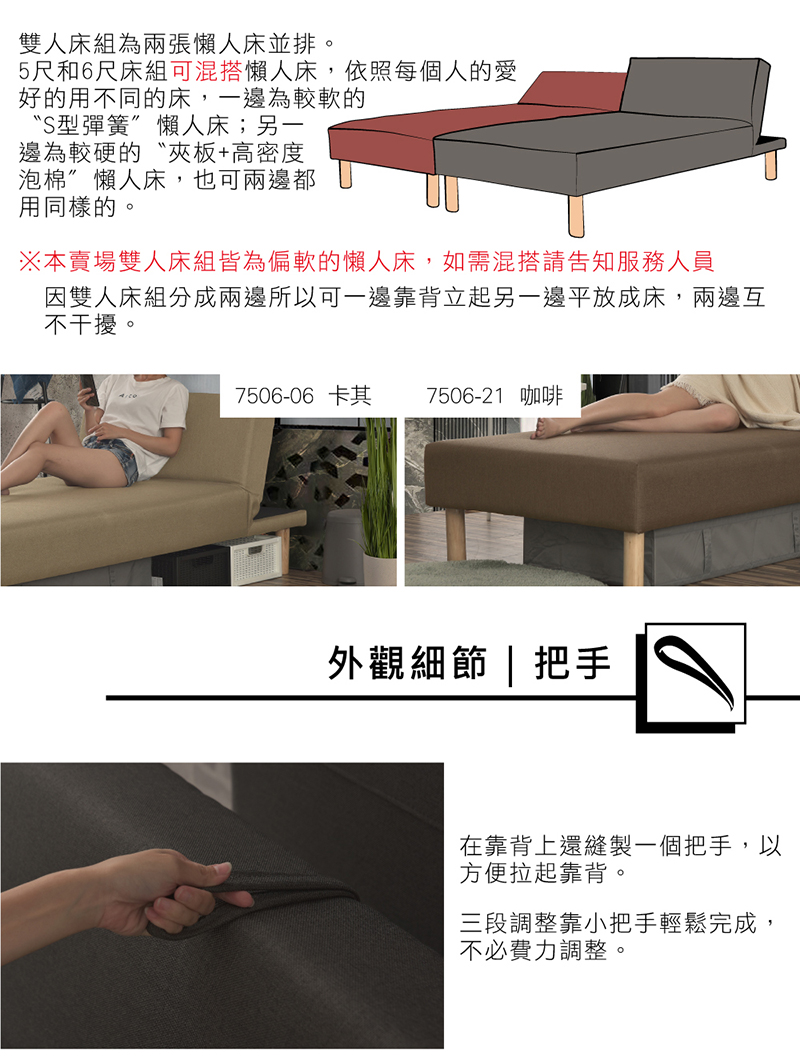 雙人床組為兩張懶人床並排。
5尺和6尺床組可混搭懶人床，依照每個人的愛好的用不同的床，一邊為較軟的〝S型彈簧〞懶人床；另一邊為較硬的〝夾板+高密度泡棉〞懶人床，也可兩邊都用同樣的。

※本賣場雙人床組皆為偏軟的懶人床，如需混搭請告知服務人員
因雙人床組分成兩邊所以可一邊靠背立起另一邊平放成床，兩邊互不干擾。

7506-06 卡其

7506-21 咖啡

外觀細節 | 把手

在靠背上還縫製一個把手，以方便拉起靠背。

三段調整靠小把手輕鬆完成，不必費力調整。